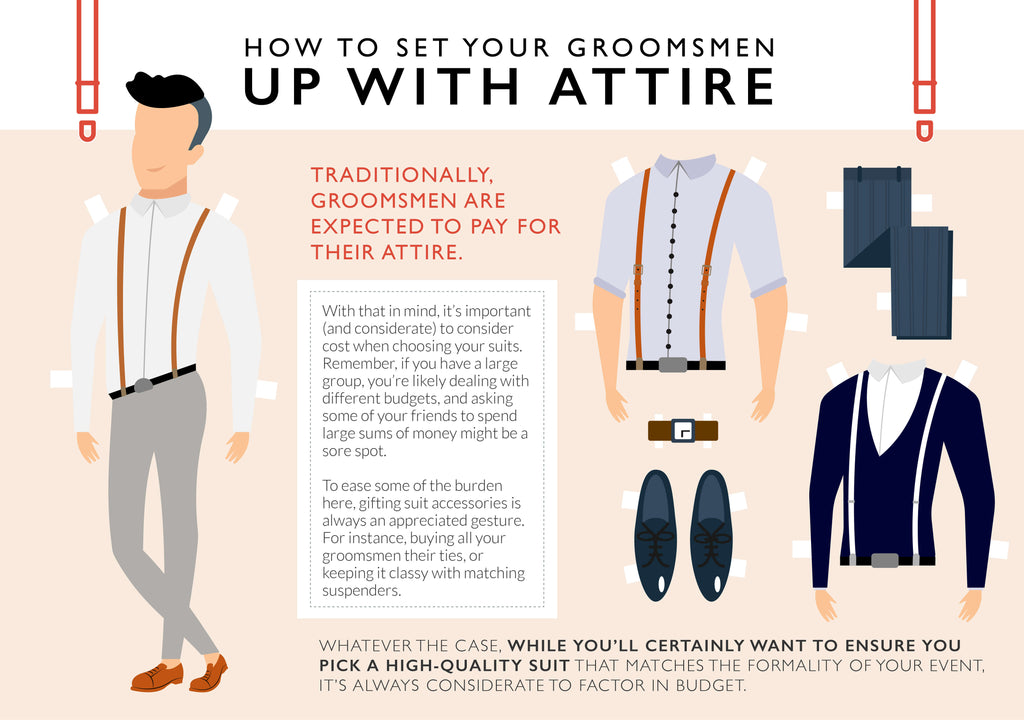 HOW TO SET YOUR GROOMSMEN
UP WITH ATTIRE

TRADITIONALLY, GROOMSMEN ARE EXPECTED TO PAY FOR THEIR ATTIRE.

With that in mind, it's important (and considerate) to consider cost when choosing your suits. Remember, if you have a large group, you're likely dealing with different budgets, and asking some of your friends to spend large sums of money might be a sore spot.

To ease some of the burden here, gifting suit accessories is always an appreciated gesture. For instance, buying all your groomsmen their ties, or keeping it classy with matching suspenders.

WHATEVER THE CASE, WHILE YOU'LL CERTAINLY WANT TO ENSURE YOU PICK A HIGH-QUALITY SUIT THAT MATCHES THE FORMALITY OF YOUR EVENT, IT'S ALWAYS CONSIDERATE TO FACTOR IN BUDGET.